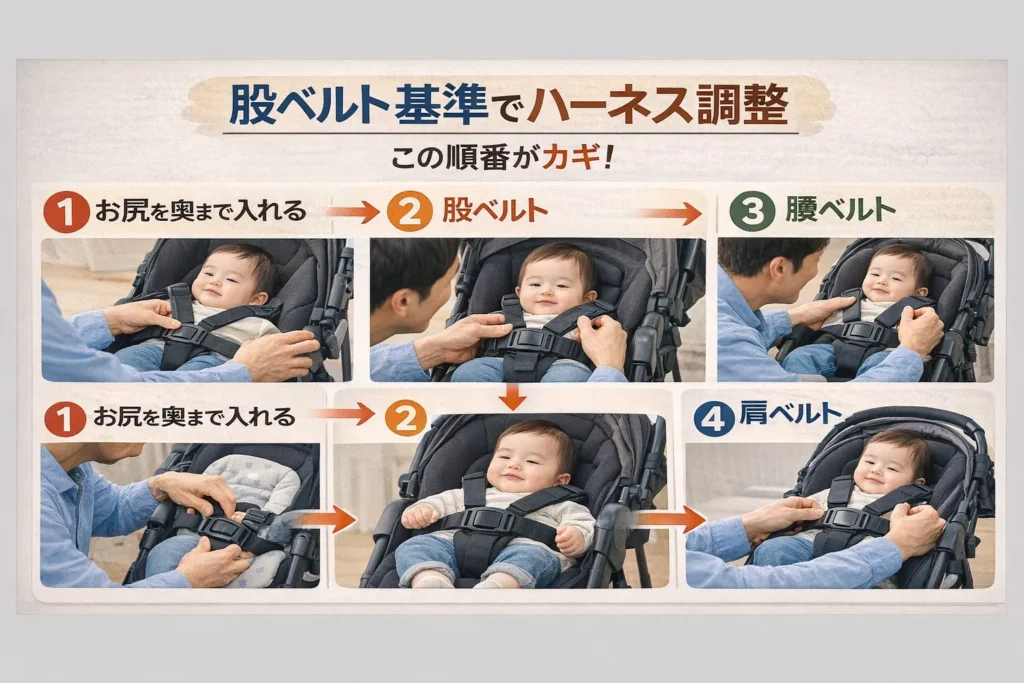 股ベルト基準でハーネス調整

この順番がカギ！

1 お尻を奥まで入れる

2 股ベルト

3 腰ベルト

1 お尻を奥まで入れる

2

4 肩ベルト